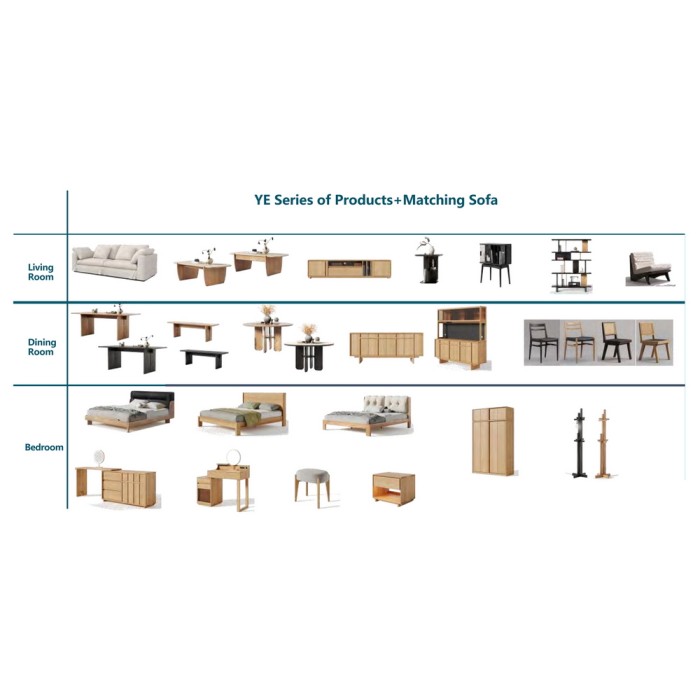 YE Series of Products+Matching Sofa

Living Room

Dining Room

Bedroom